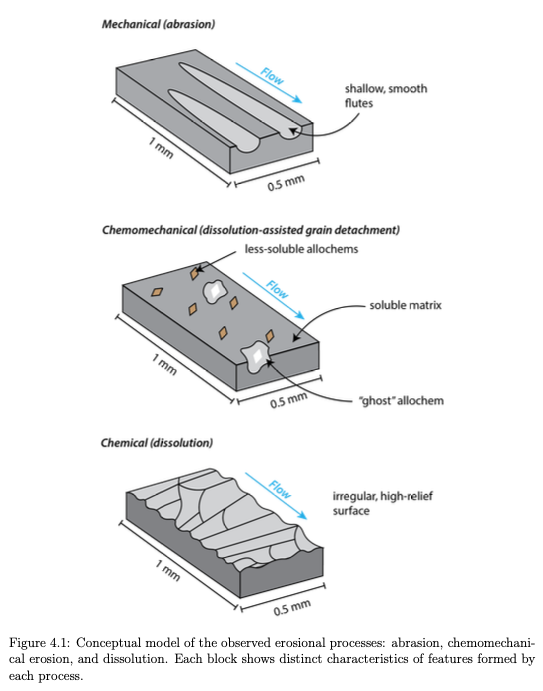 Mechanical (abrasion)

Flow

shallow, smooth flutes

1 mm

0.5 mm

Chemomechanical (dissolution-assisted grain detachment)

less-soluble allochems

Flow

soluble matrix

1 mm

0.5 mm

"ghost" allochem

Chemical (dissolution)

Flow

irregular, high-relief surface

1 mm

0.5 mm

Figure 4.1: Conceptual model of the observed erosional processes: abrasion, chemomechanical erosion, and dissolution. Each block shows distinct characteristics of features formed by each process.